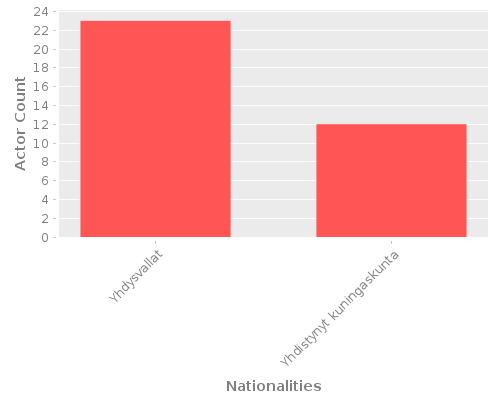 Actor Count

24
22
20
18
16
14
12
10
8
6
4
2
0

Yhdysvallat
Yhdistynyt kuningaskunta

Nationalities