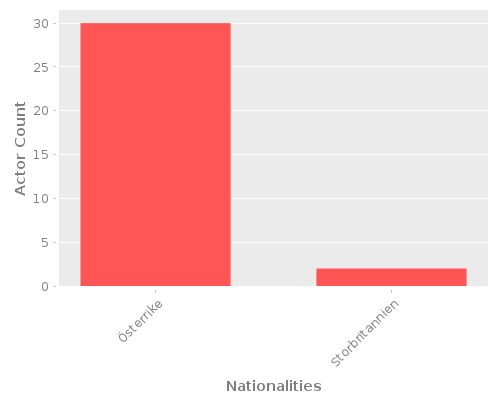 Actor Count

30
25
20
15
10
5
0

Österrike
Storbritannien

Nationalities