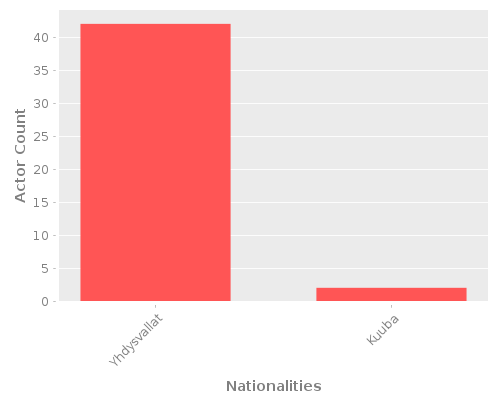 Actor Count

40
35
30
25
20
15
10
5
0

Yhdysvallat
Kuuba

Nationalities