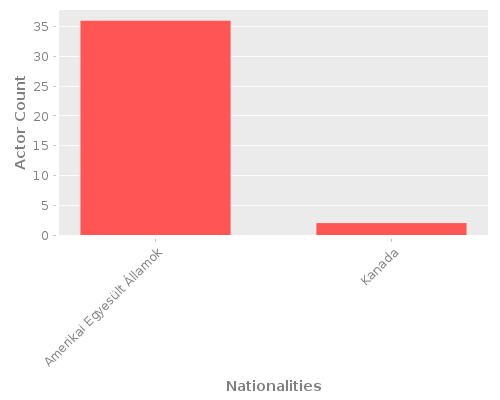 Actor Count
35
30
25
20
15
10
5
0
Amerikai Egyesült Államok
Kanada
Nationalities