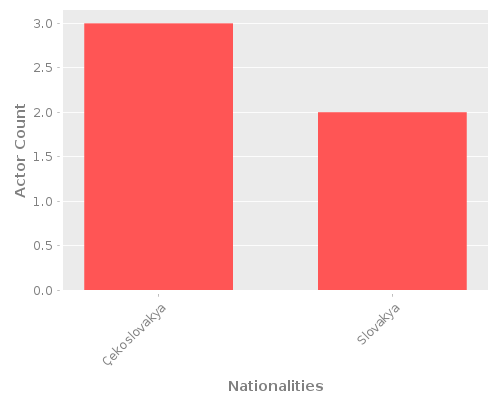 Actor Count
3.0
2.5
2.0
1.5
1.0
0.5
0.0
Çekoslovakya
Slovakya
Nationalities