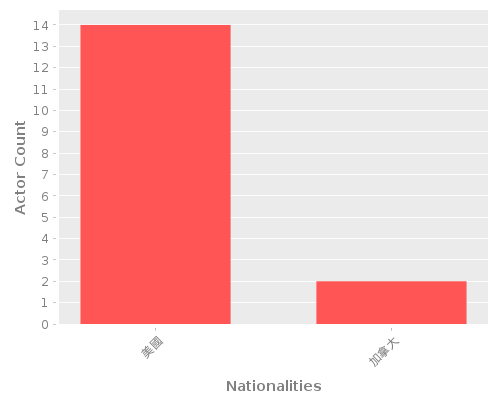 Actor Count

14
13
12
11
10
9
8
7
6
5
4
3
2
1
0

美國
加拿大

Nationalities